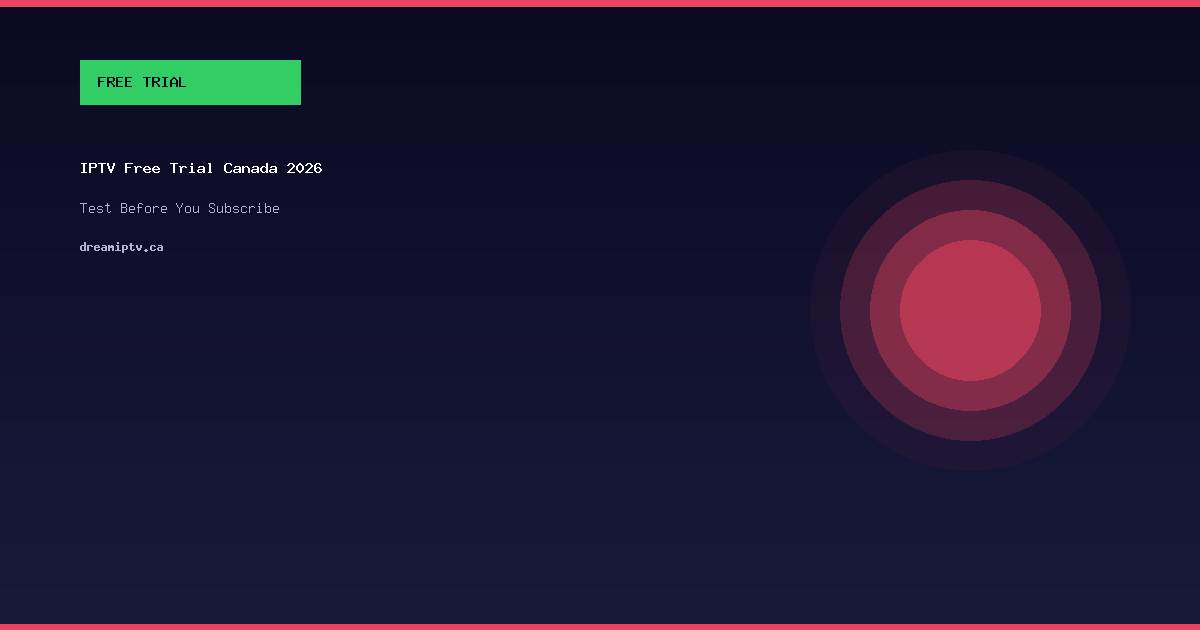 FREE TRIAL

IPTV Free Trial Canada 2026

Test Before You Subscribe

dreamiptv.ca